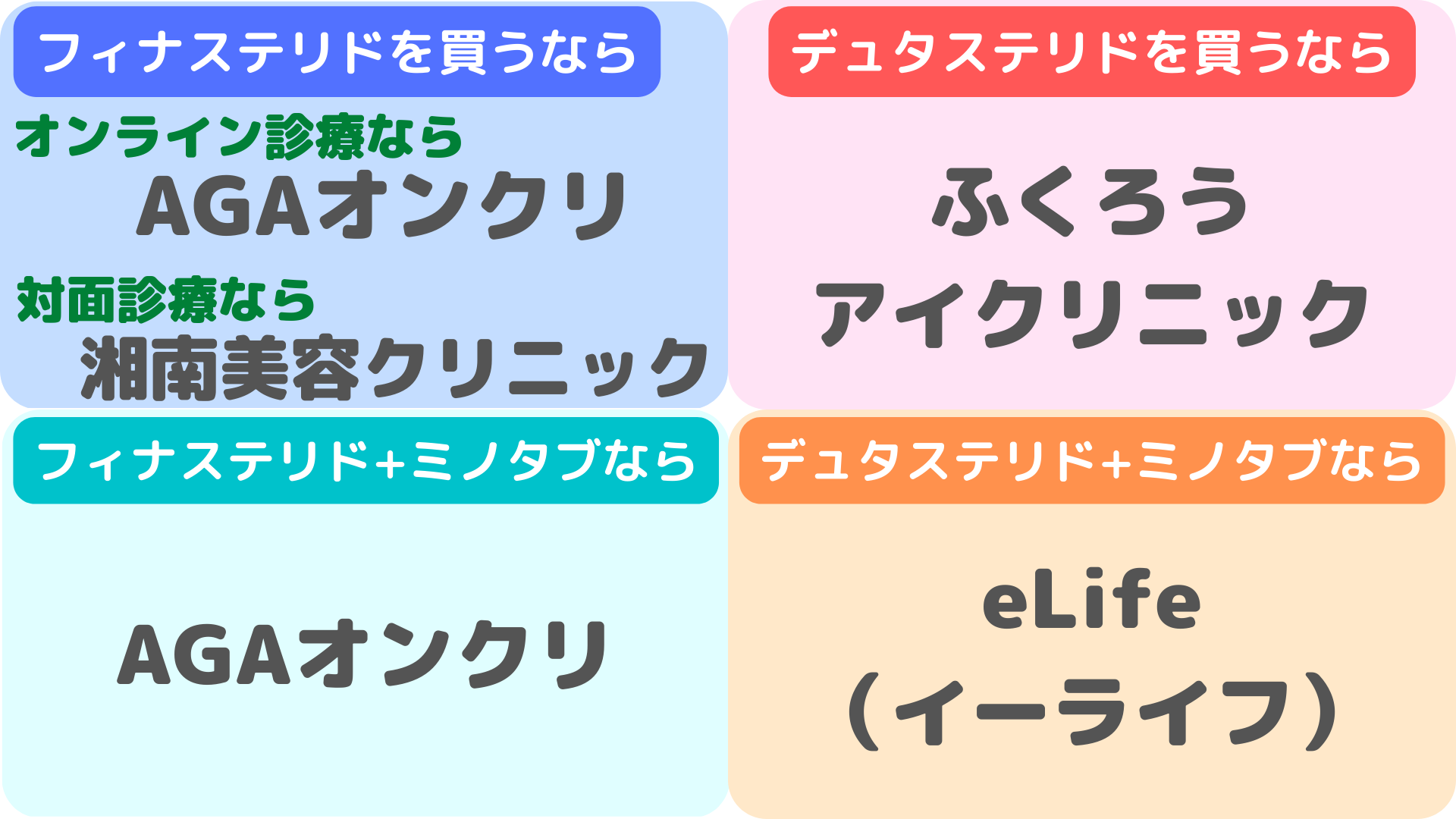 フィナステリドを買うなら

オンライン診療なら
AGAオンクリ

対面診療なら
湘南美容クリニック

デュタステリドを買うなら

ふくろう
アイクリニック

フィナステリド+ミノタブなら

AGAオンクリ

デュタステリド+ミノタブなら

eLife
（イーライフ）